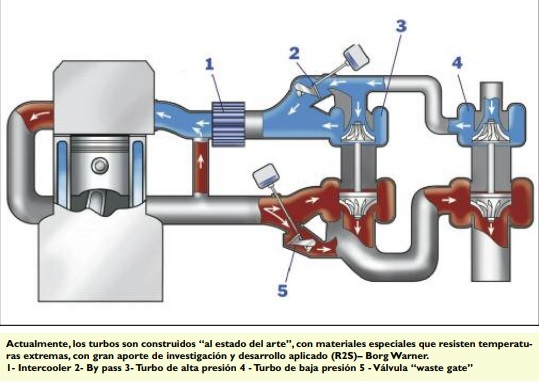 1

2

3

4

5

Actualmente, los turbos son construidos “al estado del arte”, con materiales especiales que resisten temperaturas extremas, con gran aporte de investigación y desarrollo aplicado (R2S)– Borg Warner.
1- Intercooler 2- By pass 3- Turbo de alta presión 4 - Turbo de baja presión 5 - Válvula “waste gate”