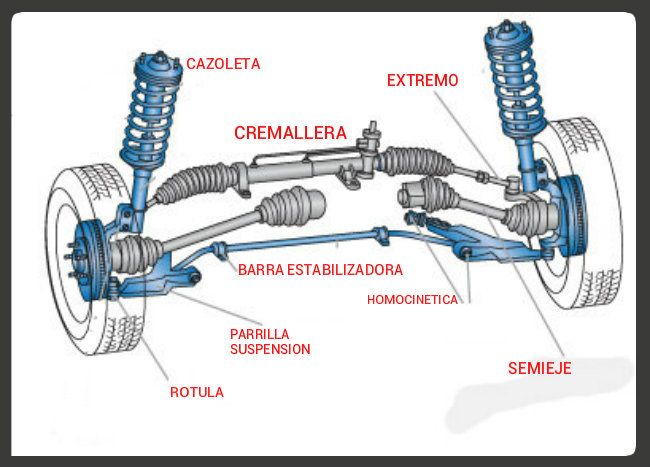 CAZOLETA
EXTREMO
CREMALLERA
BARRA ESTABILIZADORA
HOMOCINETICA
PARRILLA SUSPENSION
SEMIEJE
ROTULA