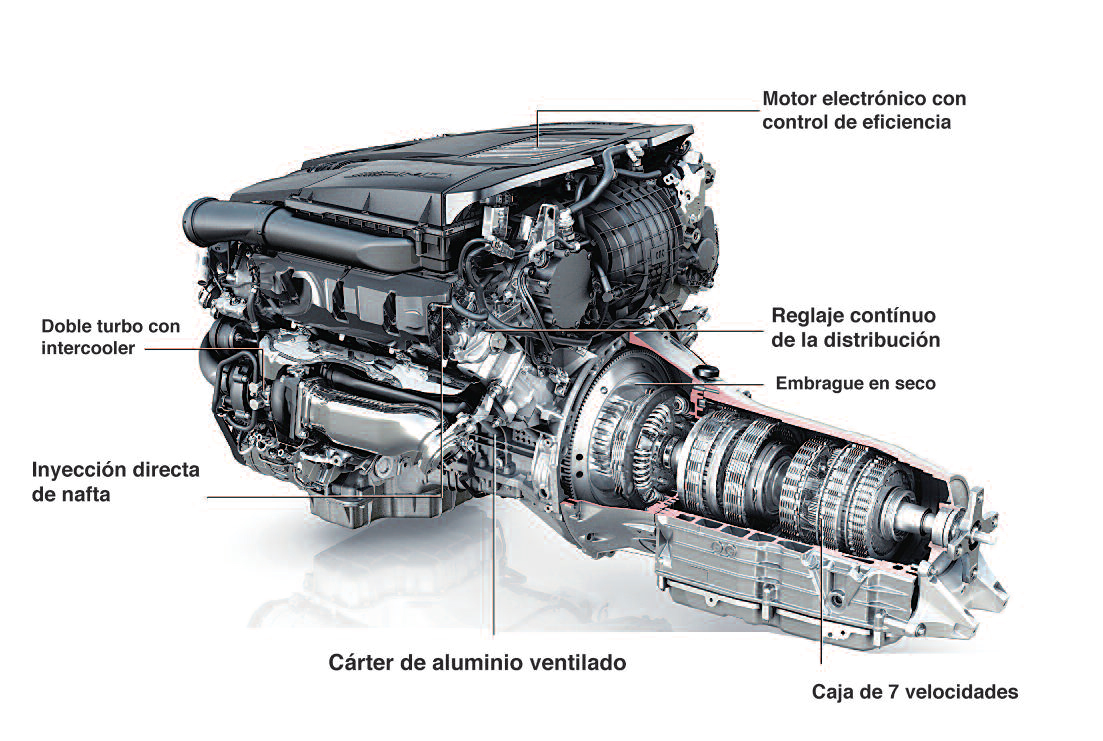 Motor electrónico con control de eficiencia

Doble turbo con intercooler

Reglaje contínuo de la distribución

Embrague en seco

Inyección directa de nafta

Cárter de aluminio ventilado

Caja de 7 velocidades