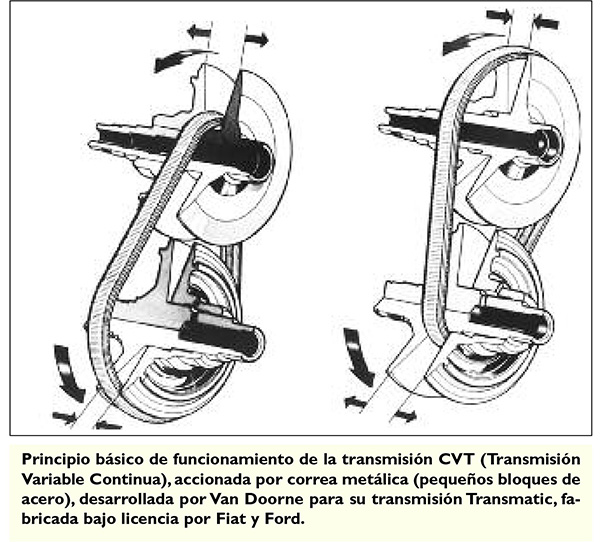 Principio básico de funcionamiento de la transmisión CVT (Transmisión Variable Continua), accionada por correa metálica (pequeños bloques de acero), desarrollada por Van Doorne para su transmisión Transmatic, fabricada bajo licencia por Fiat y Ford.