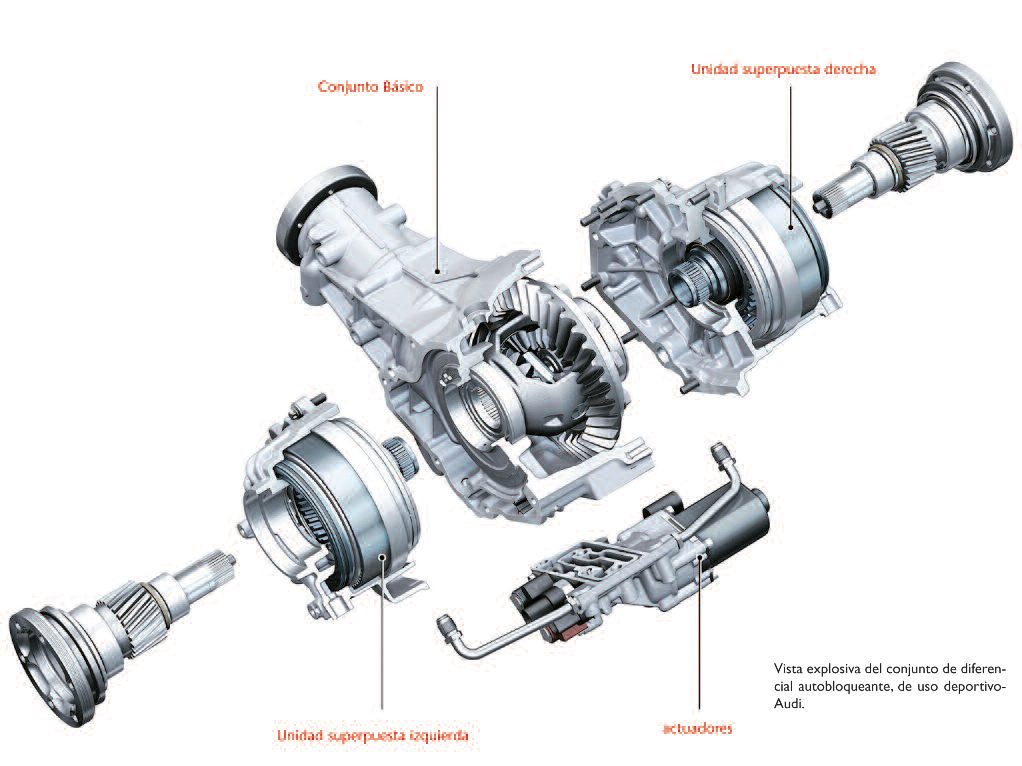 Conjunto Básico

Unidad superpuesta derecha

Unidad superpuesta izquierda

actuadores

Vista explosiva del conjunto de diferencial autobloqueante, de uso deportivo-Audi.