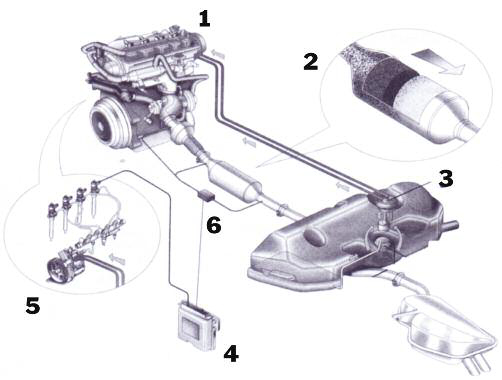 1
2
3
6
5
4