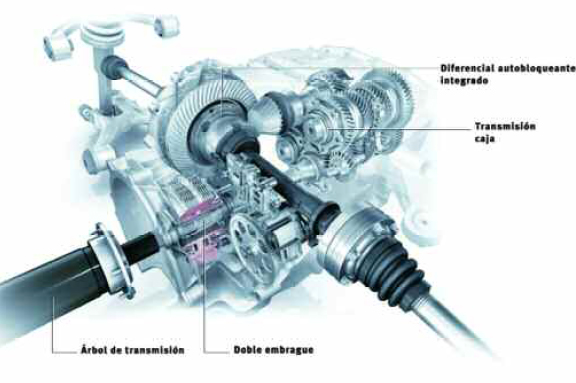 Diferencial autobloqueante integrado

Transmisión caja

Árbol de transmisión

Doble embrague