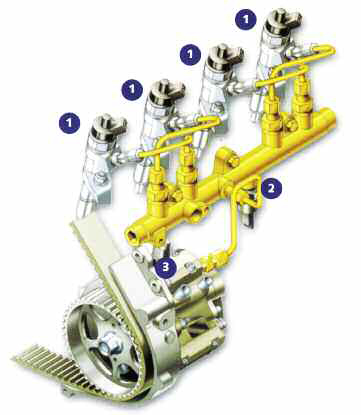 1
1
1
1
2
3