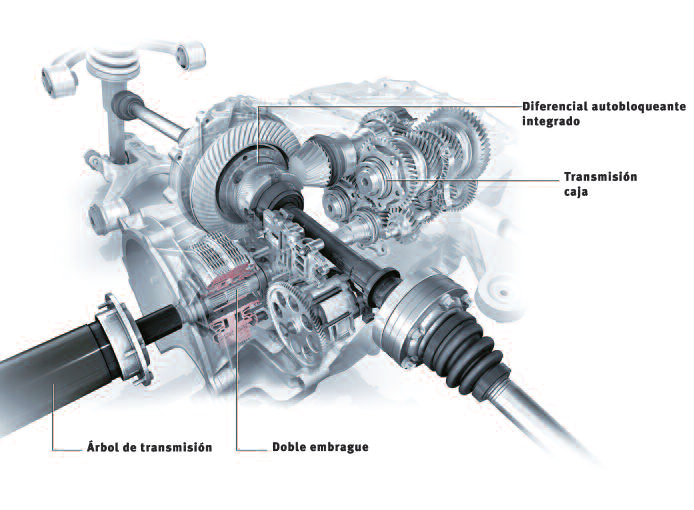 Diferencial autobloqueante integrado

Transmisión caja

Árbol de transmisión

Doble embrague