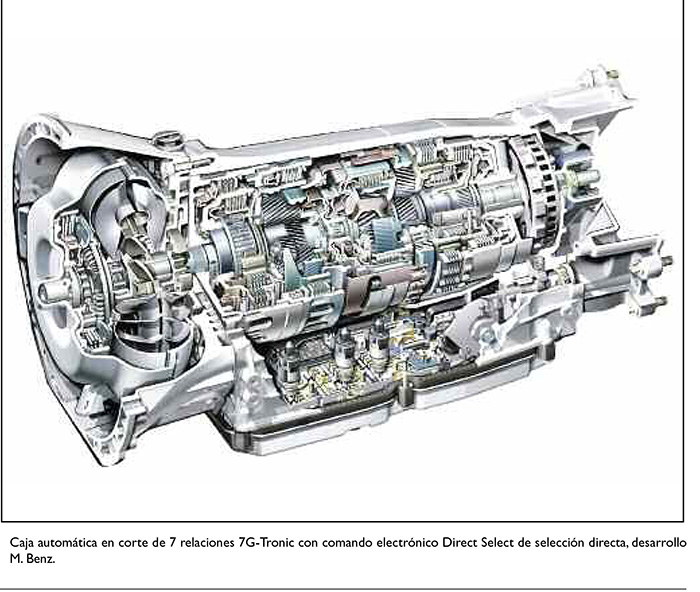 Caja automática en corte de 7 relaciones 7G-Tronic con comando electrónico Direct Select de selección directa, desarrollo M. Benz.