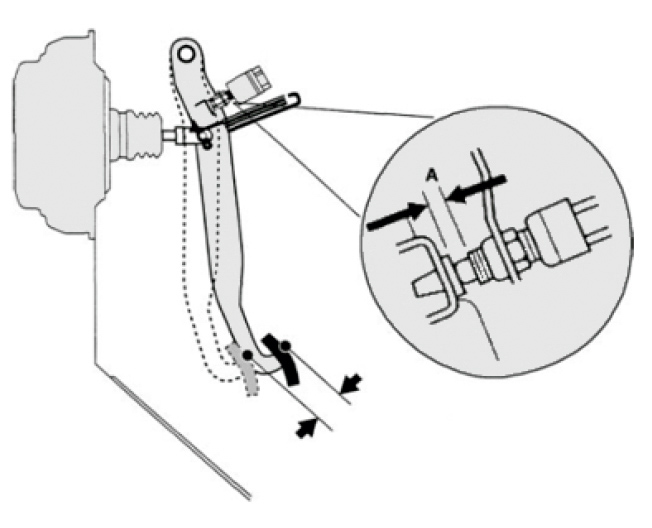 A