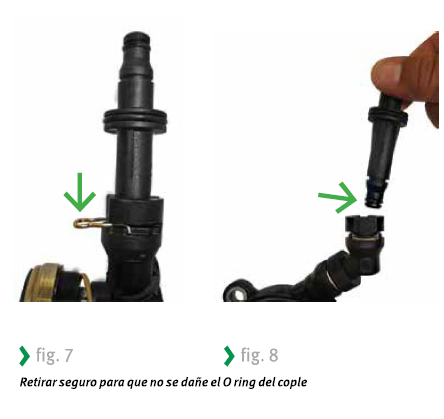 fig. 7

fig. 8

Retirar seguro para que no se dañe el O ring del cople