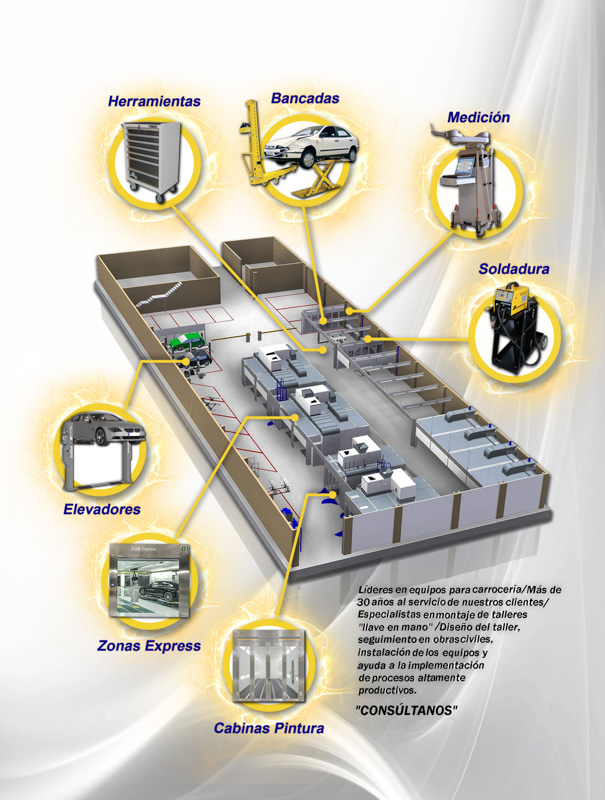 Herramientas

Bancadas

Medición

Soldadura

Elevadores

Zonas Express

Cabinas Pintura

Líderes en equipos para carrocería/Más de 30 años al servicio de nuestros clientes/ Especialistas en montaje de talleres "llave en mano" /Diseño del taller, seguimiento en obras civiles, instalación de los equipos y ayuda a la implementación de procesos altamente productivos.

"CONSÚLTANOS"