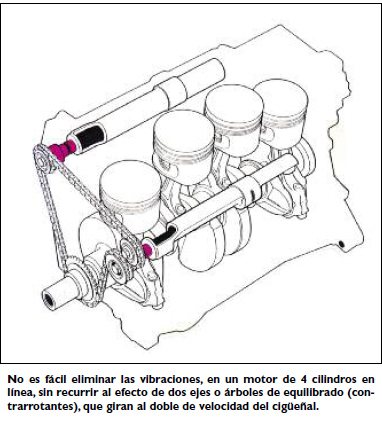 No es fácil eliminar las vibraciones, en un motor de 4 cilindros en línea, sin recurrir al efecto de dos ejes o árboles de equilibrado (contrarrotantes), que giran al doble de velocidad del cigüeñal.